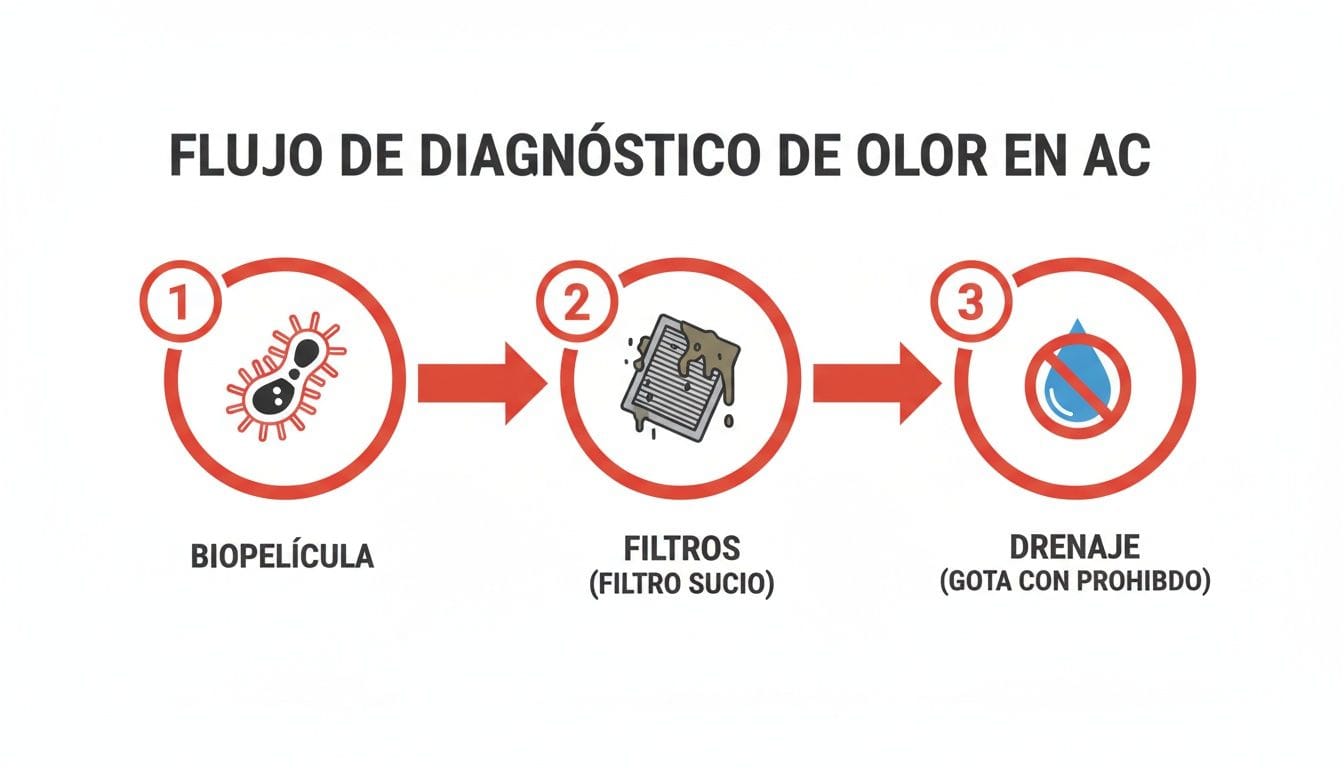 FLUJO DE DIAGNÓSTICO DE OLOR EN AC

1

BIOPELÍCULA

2

FILTROS
(FILTRO SUCIO)

3

DRENAJE
(GOTA CON PROHIBDO)