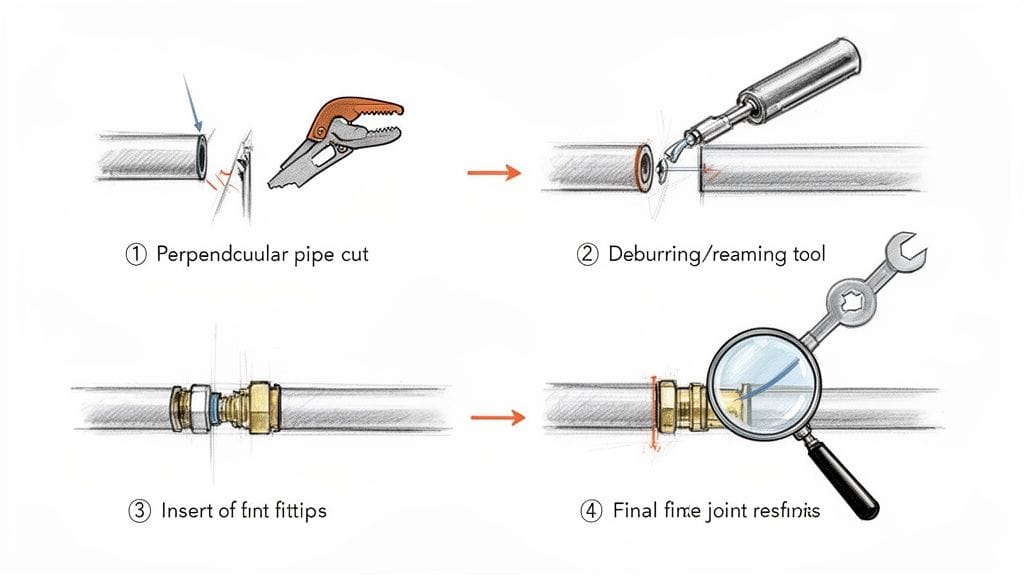 ① Perpendcuular pipe cut

② Deburring/reaming tool

③ Insert of fint fittips

④ Final fime joint resfinis