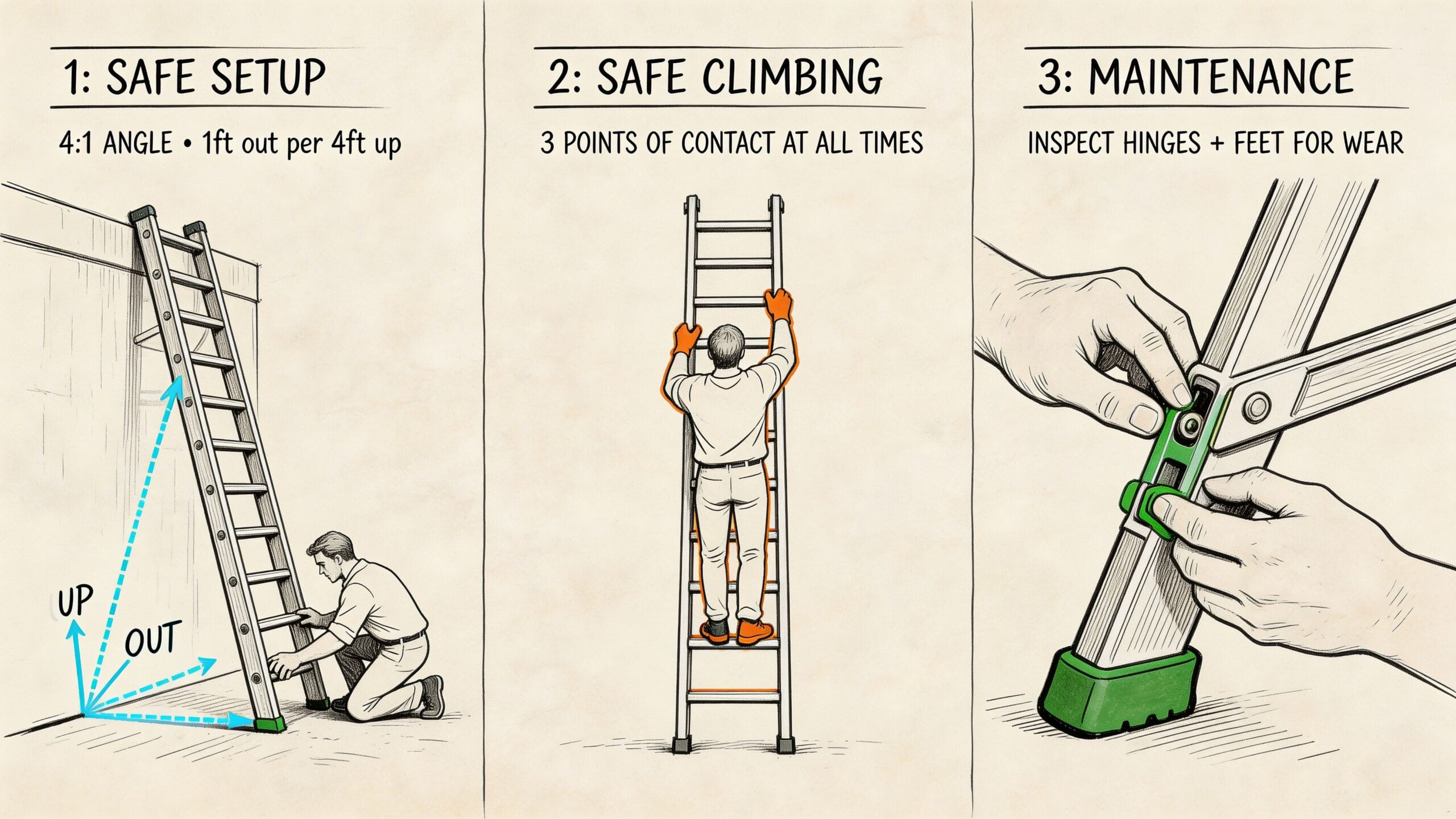 1: SAFE SETUP

4:1 ANGLE • 1ft out per 4ft up

UP

OUT

2: SAFE CLIMBING

3 POINTS OF CONTACT AT ALL TIMES

3: MAINTENANCE

INSPECT HINGES + FEET FOR WEAR