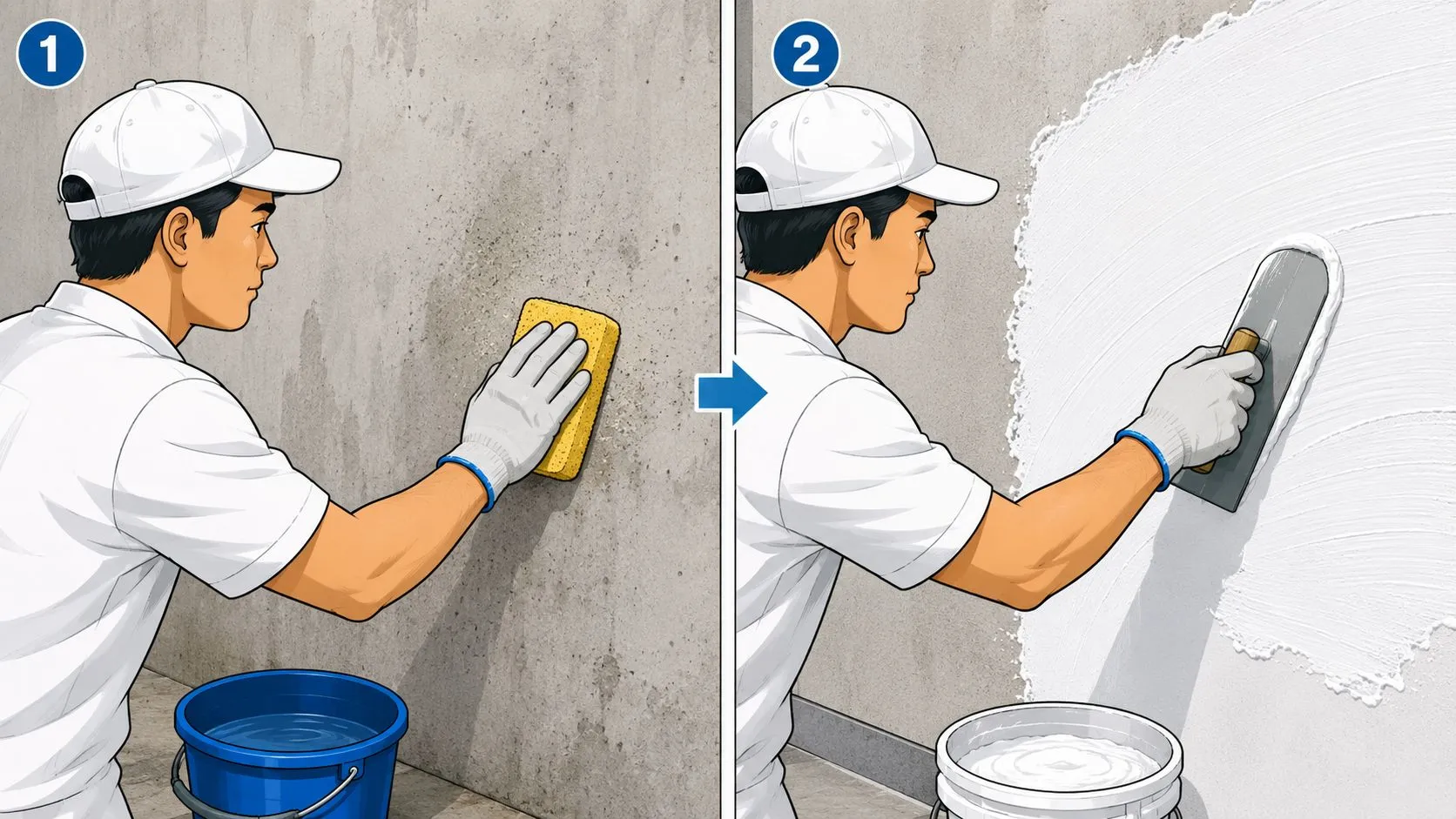 1

2